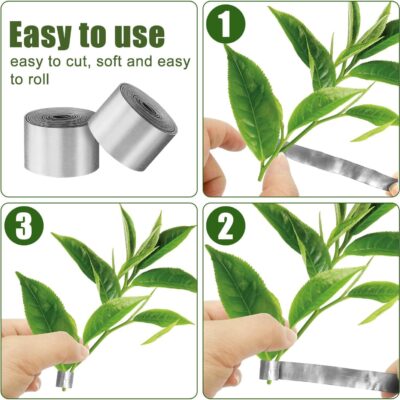 Easy to use
easy to cut, soft and easy to roll

1

3

2