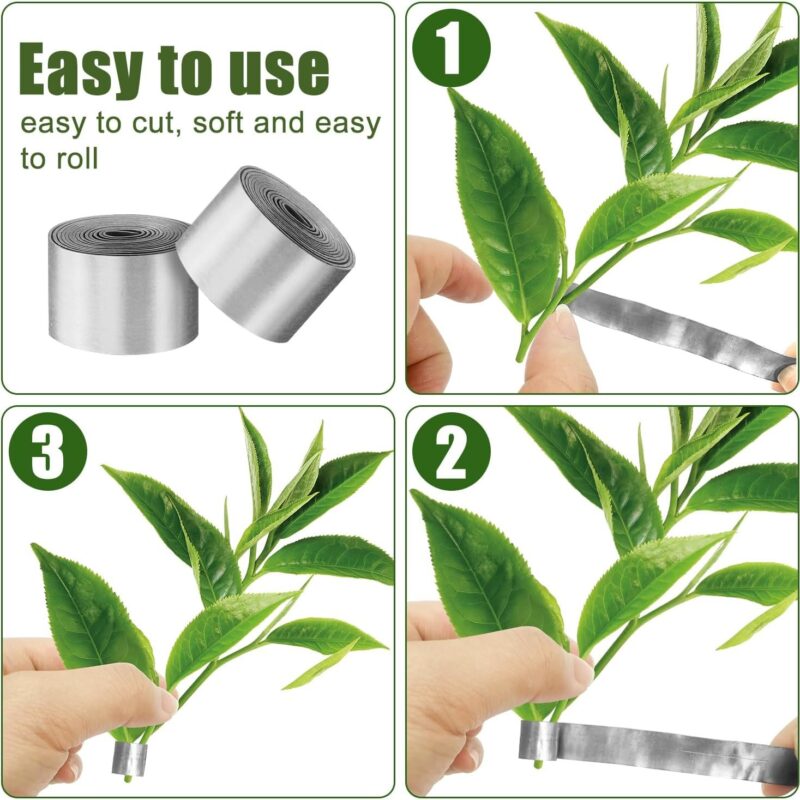 Easy to use

easy to cut, soft and easy to roll

1

3

2